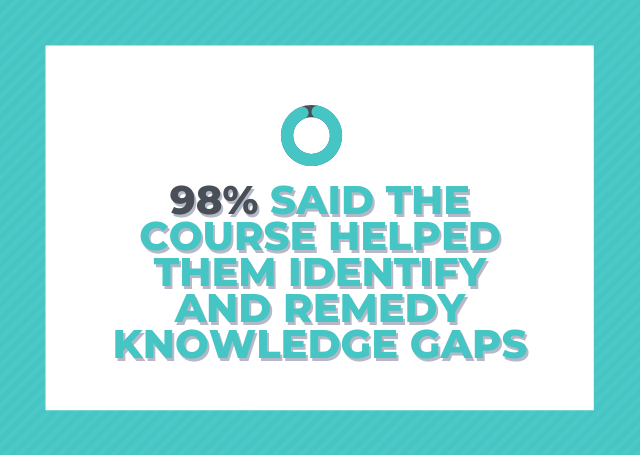 98% SAID THE COURSE HELPED THEM IDENTIFY AND REMEDY KNOWLEDGE GAPS