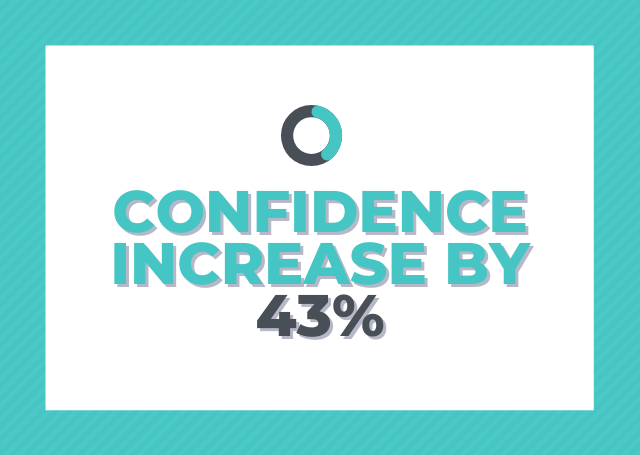 CONFIDENCE INCREASE BY 43%