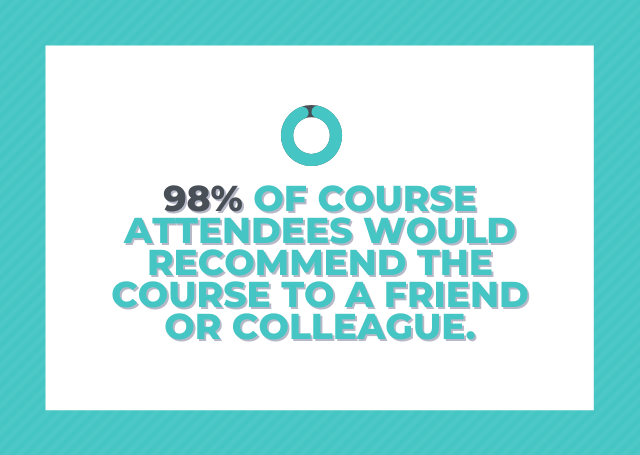 98% OF COURSE ATTENDEES WOULD RECOMMEND THE COURSE TO A FRIEND OR COLLEAGUE.